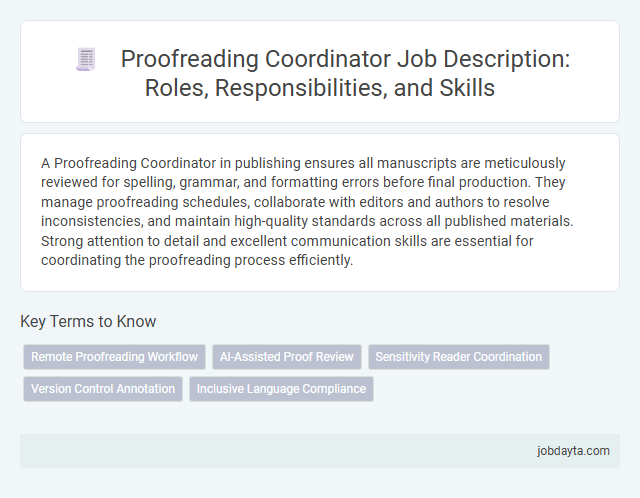 Proofreading Coordinator Job Description: Roles, Responsibilities, and Skills

A Proofreading Coordinator in publishing ensures all manuscripts are meticulously reviewed for spelling, grammar, and formatting errors before final production. They manage proofreading schedules, collaborate with editors and authors to resolve inconsistencies, and maintain high-quality standards across all published materials. Strong attention to detail and excellent communication skills are essential for coordinating the proofreading process efficiently.

Key Terms to Know

Remote Proofreading Workflow
AI-Assisted Proof Review
Sensitivity Reader Coordination
Version Control Annotation
Inclusive Language Compliance

jobdayta.com