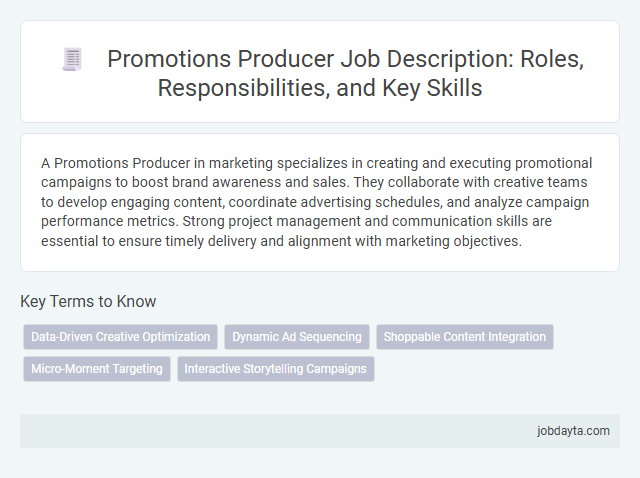 Promotions Producer Job Description: Roles, Responsibilities, and Key Skills

A Promotions Producer in marketing specializes in creating and executing promotional campaigns to boost brand awareness and sales. They collaborate with creative teams to develop engaging content, coordinate advertising schedules, and analyze campaign performance metrics. Strong project management and communication skills are essential to ensure timely delivery and alignment with marketing objectives.

Key Terms to Know

Data-Driven Creative Optimization
Dynamic Ad Sequencing
Shoppable Content Integration
Micro-Moment Targeting
Interactive Storytelling Campaigns

jobdayta.com