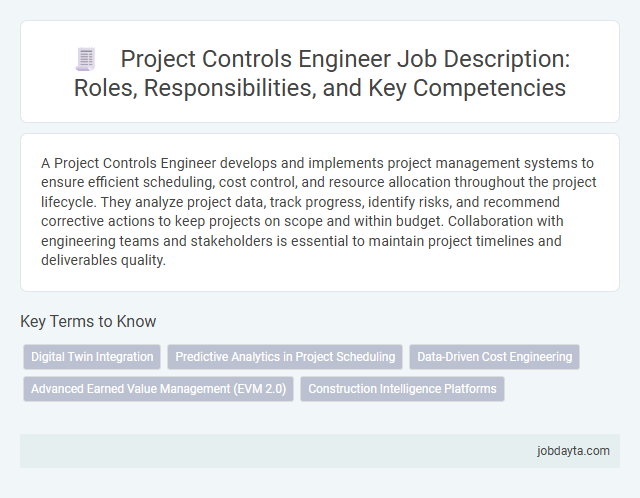 Project Controls Engineer Job Description: Roles, Responsibilities, and Key Competencies

A Project Controls Engineer develops and implements project management systems to ensure efficient scheduling, cost control, and resource allocation throughout the project lifecycle. They analyze project data, track progress, identify risks, and recommend corrective actions to keep projects on scope and within budget. Collaboration with engineering teams and stakeholders is essential to maintain project timelines and deliverables quality.

Key Terms to Know

Digital Twin Integration

Predictive Analytics in Project Scheduling

Data-Driven Cost Engineering

Advanced Earned Value Management (EVM 2.0)

Construction Intelligence Platforms

jobdayta.com