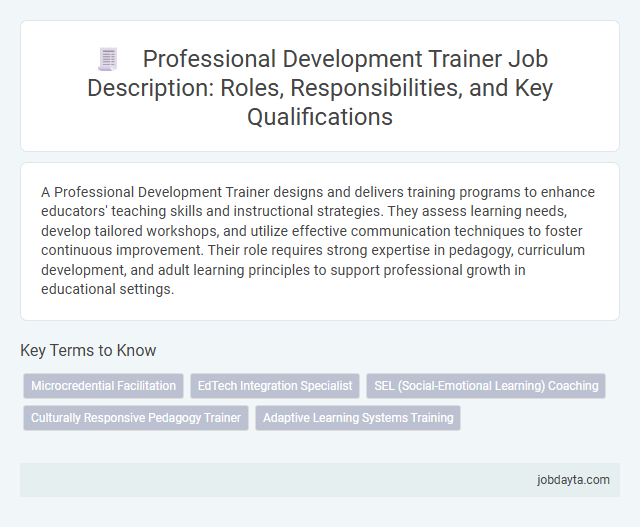 Professional Development Trainer Job Description: Roles, Responsibilities, and Key Qualifications

A Professional Development Trainer designs and delivers training programs to enhance educators' teaching skills and instructional strategies. They assess learning needs, develop tailored workshops, and utilize effective communication techniques to foster continuous improvement. Their role requires strong expertise in pedagogy, curriculum development, and adult learning principles to support professional growth in educational settings.

Key Terms to Know

Microcredential Facilitation

EdTech Integration Specialist

SEL (Social-Emotional Learning) Coaching

Culturally Responsive Pedagogy Trainer

Adaptive Learning Systems Training

jobdayta.com