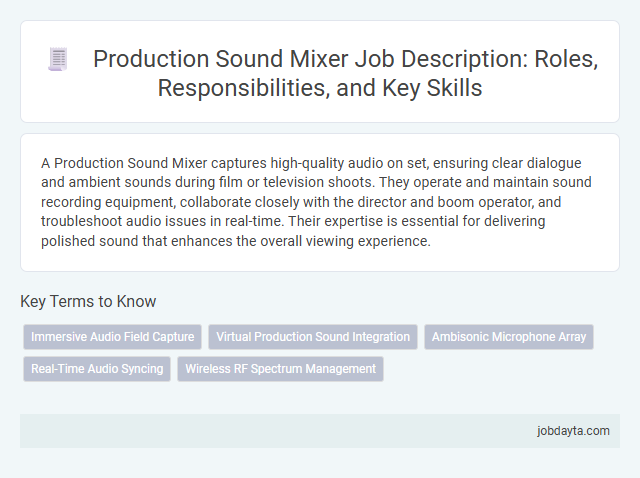 Production Sound Mixer Job Description: Roles, Responsibilities, and Key Skills

A Production Sound Mixer captures high-quality audio on set, ensuring clear dialogue and ambient sounds during film or television shoots. They operate and maintain sound recording equipment, collaborate closely with the director and boom operator, and troubleshoot audio issues in real-time. Their expertise is essential for delivering polished sound that enhances the overall viewing experience.

Key Terms to Know

Immersive Audio Field Capture

Virtual Production Sound Integration

Ambisonic Microphone Array

Real-Time Audio Syncing

Wireless RF Spectrum Management

jobdayta.com