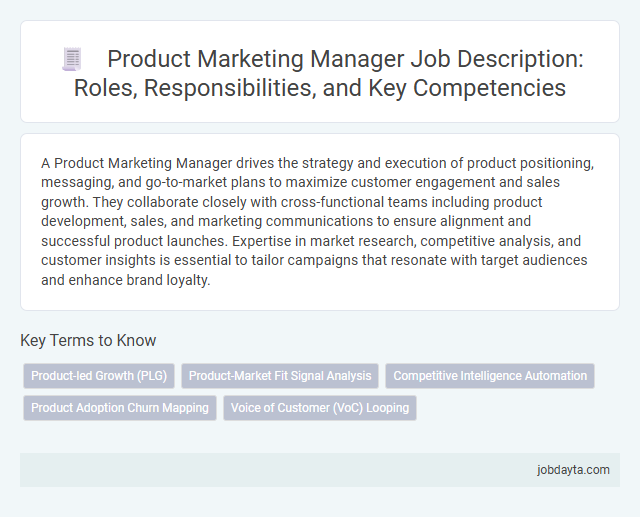 Product Marketing Manager Job Description: Roles, Responsibilities, and Key Competencies

A Product Marketing Manager drives the strategy and execution of product positioning, messaging, and go-to-market plans to maximize customer engagement and sales growth. They collaborate closely with cross-functional teams including product development, sales, and marketing communications to ensure alignment and successful product launches. Expertise in market research, competitive analysis, and customer insights is essential to tailor campaigns that resonate with target audiences and enhance brand loyalty.

Key Terms to Know

Product-led Growth (PLG)

Product-Market Fit Signal Analysis

Competitive Intelligence Automation

Product Adoption Churn Mapping

Voice of Customer (VoC) Looping

jobdayta.com