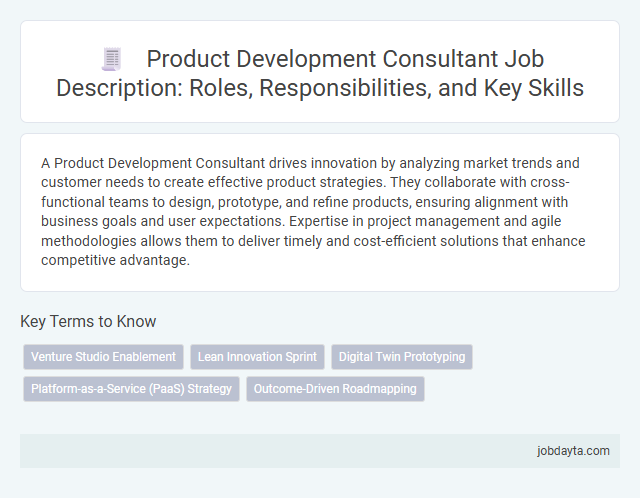 Product Development Consultant Job Description: Roles, Responsibilities, and Key Skills

A Product Development Consultant drives innovation by analyzing market trends and customer needs to create effective product strategies. They collaborate with cross-functional teams to design, prototype, and refine products, ensuring alignment with business goals and user expectations. Expertise in project management and agile methodologies allows them to deliver timely and cost-efficient solutions that enhance competitive advantage.

Key Terms to Know

Venture Studio Enablement

Lean Innovation Sprint

Digital Twin Prototyping

Platform-as-a-Service (PaaS) Strategy

Outcome-Driven Roadmapping

jobdayta.com