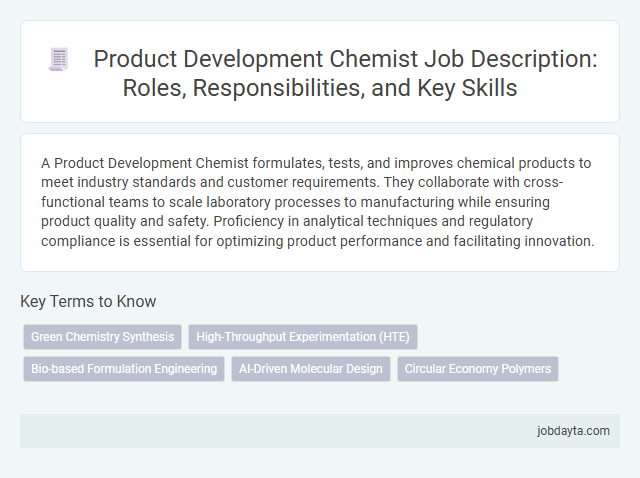 Product Development Chemist Job Description: Roles, Responsibilities, and Key Skills

A Product Development Chemist formulates, tests, and improves chemical products to meet industry standards and customer requirements. They collaborate with cross-functional teams to scale laboratory processes to manufacturing while ensuring product quality and safety. Proficiency in analytical techniques and regulatory compliance is essential for optimizing product performance and facilitating innovation.

Key Terms to Know

Green Chemistry Synthesis
High-Throughput Experimentation (HTE)
Bio-based Formulation Engineering
AI-Driven Molecular Design
Circular Economy Polymers

jobdayta.com