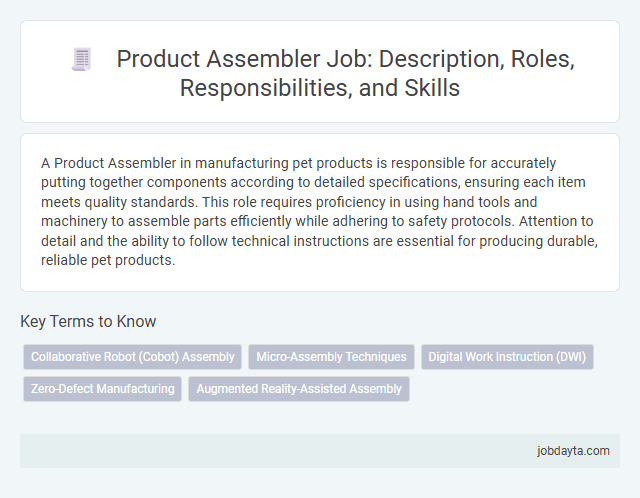 Product Assembler Job: Description, Roles, Responsibilities, and Skills

A Product Assembler in manufacturing pet products is responsible for accurately putting together components according to detailed specifications, ensuring each item meets quality standards. This role requires proficiency in using hand tools and machinery to assemble parts efficiently while adhering to safety protocols. Attention to detail and the ability to follow technical instructions are essential for producing durable, reliable pet products.

Key Terms to Know

Collaborative Robot (Cobot) Assembly

Micro-Assembly Techniques

Digital Work Instruction (DWI)

Zero-Defect Manufacturing

Augmented Reality-Assisted Assembly

jobdayta.com