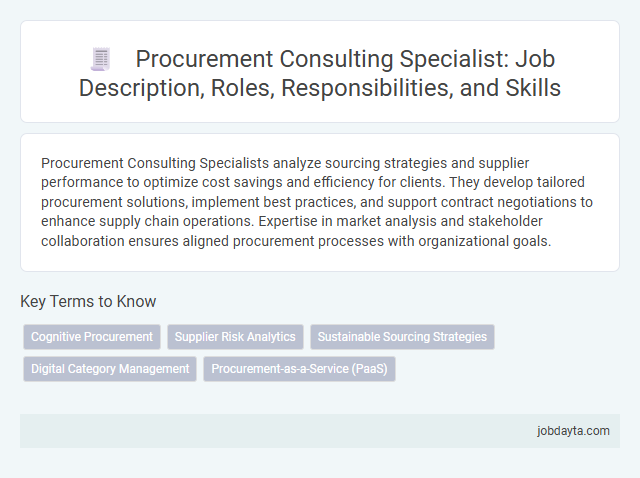 Procurement Consulting Specialist: Job Description, Roles, Responsibilities, and Skills

Procurement Consulting Specialists analyze sourcing strategies and supplier performance to optimize cost savings and efficiency for clients. They develop tailored procurement solutions, implement best practices, and support contract negotiations to enhance supply chain operations. Expertise in market analysis and stakeholder collaboration ensures aligned procurement processes with organizational goals.

Key Terms to Know

Cognitive Procurement

Supplier Risk Analytics

Sustainable Sourcing Strategies

Digital Category Management

Procurement-as-a-Service (PaaS)

jobdayta.com