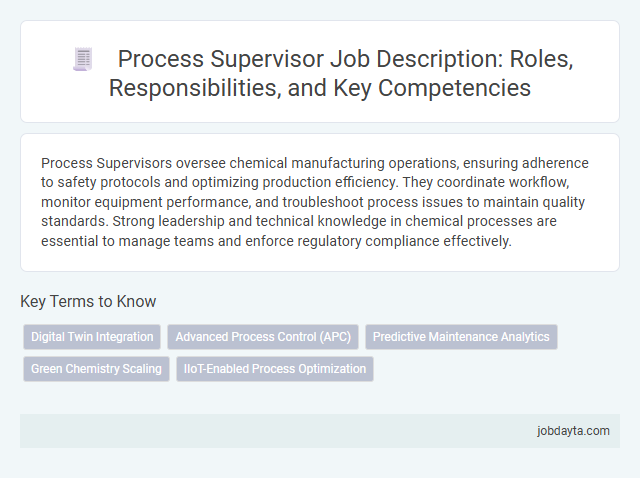 Process Supervisor Job Description: Roles, Responsibilities, and Key Competencies

Process Supervisors oversee chemical manufacturing operations, ensuring adherence to safety protocols and optimizing production efficiency. They coordinate workflow, monitor equipment performance, and troubleshoot process issues to maintain quality standards. Strong leadership and technical knowledge in chemical processes are essential to manage teams and enforce regulatory compliance effectively.

Key Terms to Know

Digital Twin Integration

Advanced Process Control (APC)

Predictive Maintenance Analytics

Green Chemistry Scaling

IIoT-Enabled Process Optimization

jobdayta.com