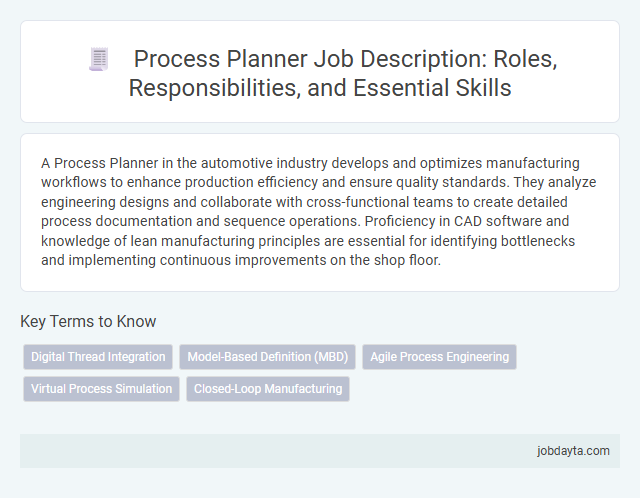 Process Planner Job Description: Roles, Responsibilities, and Essential Skills

A Process Planner in the automotive industry develops and optimizes manufacturing workflows to enhance production efficiency and ensure quality standards. They analyze engineering designs and collaborate with cross-functional teams to create detailed process documentation and sequence operations. Proficiency in CAD software and knowledge of lean manufacturing principles are essential for identifying bottlenecks and implementing continuous improvements on the shop floor.

Key Terms to Know

Digital Thread Integration

Model-Based Definition (MBD)

Agile Process Engineering

Virtual Process Simulation

Closed-Loop Manufacturing

jobdayta.com