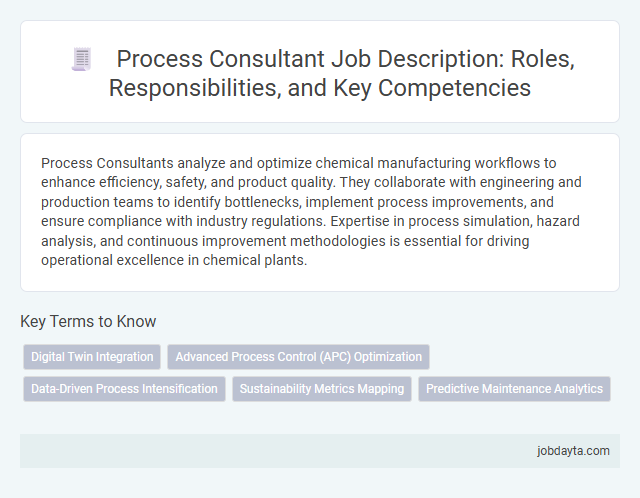 Process Consultant Job Description: Roles, Responsibilities, and Key Competencies

Process Consultants analyze and optimize chemical manufacturing workflows to enhance efficiency, safety, and product quality. They collaborate with engineering and production teams to identify bottlenecks, implement process improvements, and ensure compliance with industry regulations. Expertise in process simulation, hazard analysis, and continuous improvement methodologies is essential for driving operational excellence in chemical plants.

Key Terms to Know

Digital Twin Integration

Advanced Process Control (APC) Optimization

Data-Driven Process Intensification

Sustainability Metrics Mapping

Predictive Maintenance Analytics

jobdayta.com