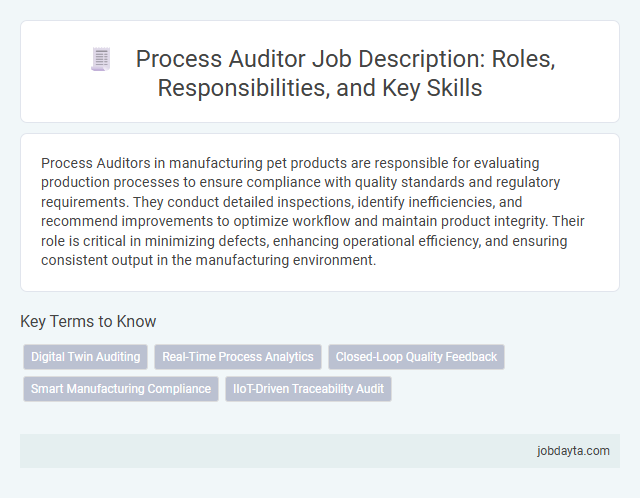 Process Auditor Job Description: Roles, Responsibilities, and Key Skills

Process Auditors in manufacturing pet products are responsible for evaluating production processes to ensure compliance with quality standards and regulatory requirements. They conduct detailed inspections, identify inefficiencies, and recommend improvements to optimize workflow and maintain product integrity. Their role is critical in minimizing defects, enhancing operational efficiency, and ensuring consistent output in the manufacturing environment.

Key Terms to Know

Digital Twin Auditing

Real-Time Process Analytics

Closed-Loop Quality Feedback

Smart Manufacturing Compliance

IIoT-Driven Traceability Audit

jobdayta.com