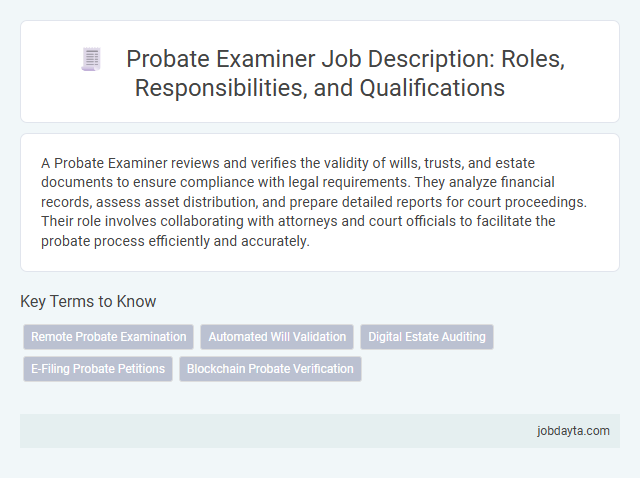 Probate Examiner Job Description: Roles, Responsibilities, and Qualifications

A Probate Examiner reviews and verifies the validity of wills, trusts, and estate documents to ensure compliance with legal requirements. They analyze financial records, assess asset distribution, and prepare detailed reports for court proceedings. Their role involves collaborating with attorneys and court officials to facilitate the probate process efficiently and accurately.

Key Terms to Know

Remote Probate Examination
Automated Will Validation
Digital Estate Auditing
E-Filing Probate Petitions
Blockchain Probate Verification

jobdayta.com