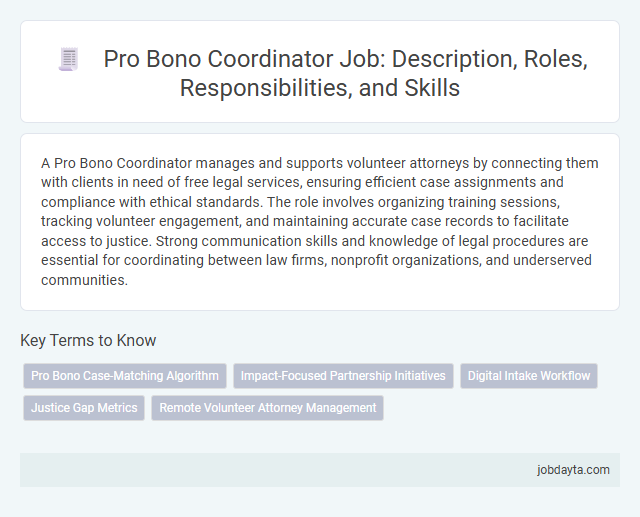 Pro Bono Coordinator Job: Description, Roles, Responsibilities, and Skills

A Pro Bono Coordinator manages and supports volunteer attorneys by connecting them with clients in need of free legal services, ensuring efficient case assignments and compliance with ethical standards. The role involves organizing training sessions, tracking volunteer engagement, and maintaining accurate case records to facilitate access to justice. Strong communication skills and knowledge of legal procedures are essential for coordinating between law firms, nonprofit organizations, and underserved communities.

Key Terms to Know

Pro Bono Case-Matching Algorithm
Impact-Focused Partnership Initiatives
Digital Intake Workflow
Justice Gap Metrics
Remote Volunteer Attorney Management

jobdayta.com