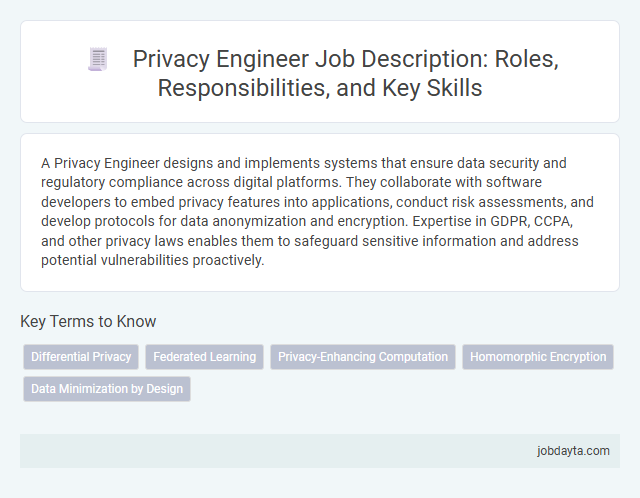 Privacy Engineer Job Description: Roles, Responsibilities, and Key Skills

A Privacy Engineer designs and implements systems that ensure data security and regulatory compliance across digital platforms. They collaborate with software developers to embed privacy features into applications, conduct risk assessments, and develop protocols for data anonymization and encryption. Expertise in GDPR, CCPA, and other privacy laws enables them to safeguard sensitive information and address potential vulnerabilities proactively.

Key Terms to Know

Differential Privacy

Federated Learning

Privacy-Enhancing Computation

Homomorphic Encryption

Data Minimization by Design

jobdayta.com