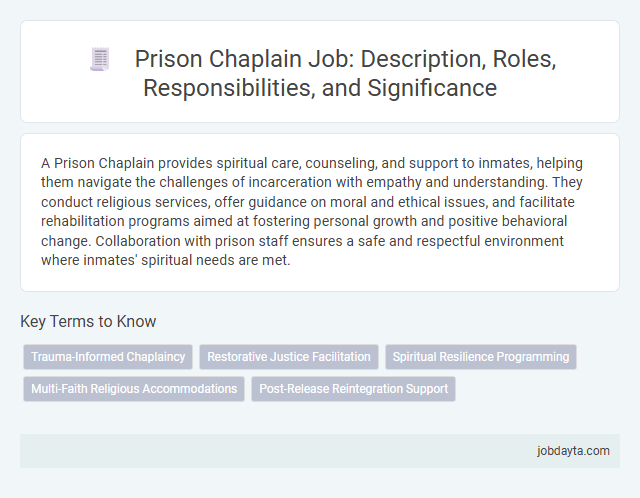 Prison Chaplain Job: Description, Roles, Responsibilities, and Significance

A Prison Chaplain provides spiritual care, counseling, and support to inmates, helping them navigate the challenges of incarceration with empathy and understanding. They conduct religious services, offer guidance on moral and ethical issues, and facilitate rehabilitation programs aimed at fostering personal growth and positive behavioral change. Collaboration with prison staff ensures a safe and respectful environment where inmates' spiritual needs are met.

Key Terms to Know

Trauma-Informed Chaplaincy
Restorative Justice Facilitation
Spiritual Resilience Programming
Multi-Faith Religious Accommodations
Post-Release Reintegration Support

jobdayta.com