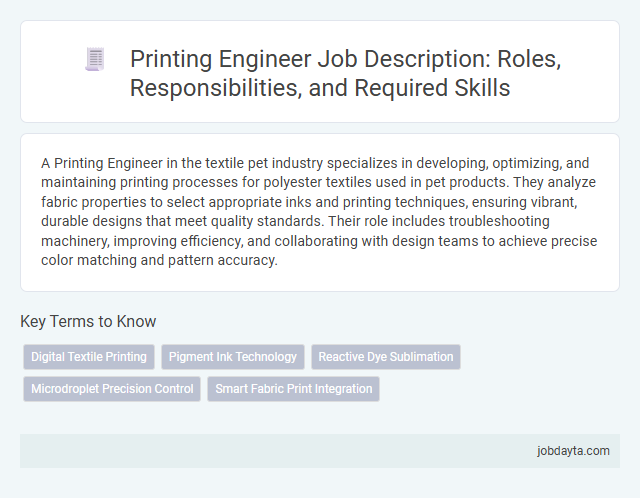 Printing Engineer Job Description: Roles, Responsibilities, and Required Skills

A Printing Engineer in the textile pet industry specializes in developing, optimizing, and maintaining printing processes for polyester textiles used in pet products. They analyze fabric properties to select appropriate inks and printing techniques, ensuring vibrant, durable designs that meet quality standards. Their role includes troubleshooting machinery, improving efficiency, and collaborating with design teams to achieve precise color matching and pattern accuracy.

Key Terms to Know

Digital Textile Printing

Pigment Ink Technology

Reactive Dye Sublimation

Microdroplet Precision Control

Smart Fabric Print Integration

jobdayta.com