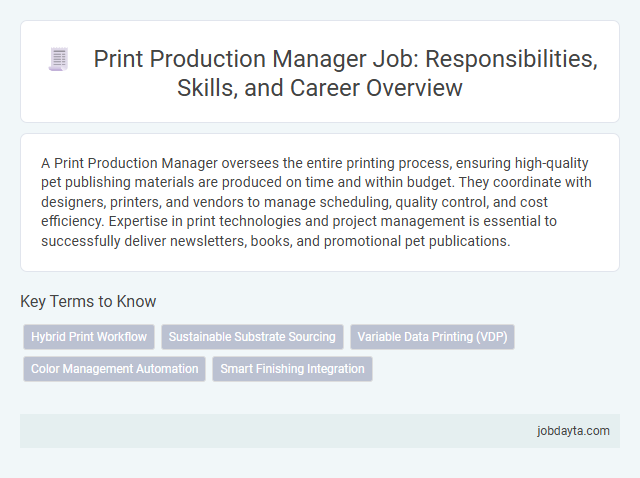 Print Production Manager Job: Responsibilities, Skills, and Career Overview

A Print Production Manager oversees the entire printing process, ensuring high-quality pet publishing materials are produced on time and within budget. They coordinate with designers, printers, and vendors to manage scheduling, quality control, and cost efficiency. Expertise in print technologies and project management is essential to successfully deliver newsletters, books, and promotional pet publications.

Key Terms to Know

Hybrid Print Workflow
Sustainable Substrate Sourcing
Variable Data Printing (VDP)
Color Management Automation
Smart Finishing Integration

jobdayta.com