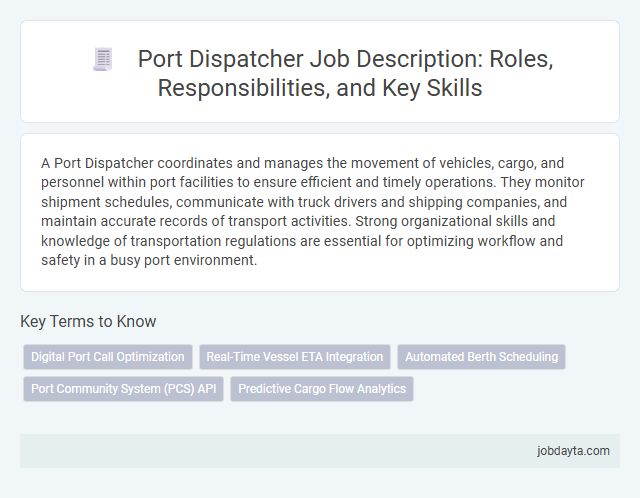 Port Dispatcher Job Description: Roles, Responsibilities, and Key Skills

A Port Dispatcher coordinates and manages the movement of vehicles, cargo, and personnel within port facilities to ensure efficient and timely operations. They monitor shipment schedules, communicate with truck drivers and shipping companies, and maintain accurate records of transport activities. Strong organizational skills and knowledge of transportation regulations are essential for optimizing workflow and safety in a busy port environment.

Key Terms to Know

Digital Port Call Optimization
Real-Time Vessel ETA Integration
Automated Berth Scheduling
Port Community System (PCS) API
Predictive Cargo Flow Analytics

jobdayta.com