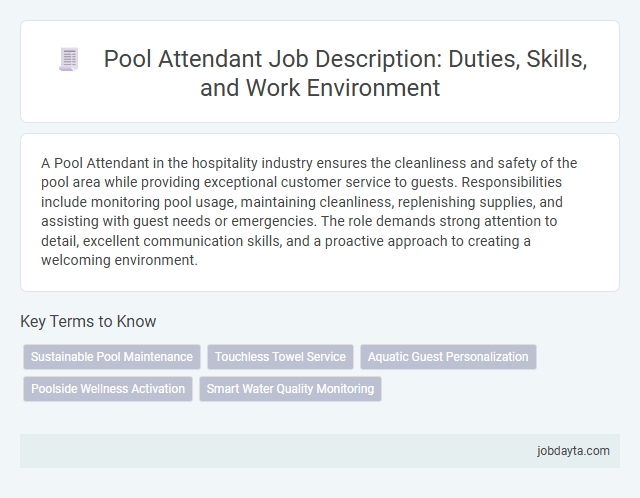 Pool Attendant Job Description: Duties, Skills, and Work Environment

A Pool Attendant in the hospitality industry ensures the cleanliness and safety of the pool area while providing exceptional customer service to guests. Responsibilities include monitoring pool usage, maintaining cleanliness, replenishing supplies, and assisting with guest needs or emergencies. The role demands strong attention to detail, excellent communication skills, and a proactive approach to creating a welcoming environment.

Key Terms to Know

Sustainable Pool Maintenance
Touchless Towel Service
Aquatic Guest Personalization
Poolside Wellness Activation
Smart Water Quality Monitoring

jobdayta.com