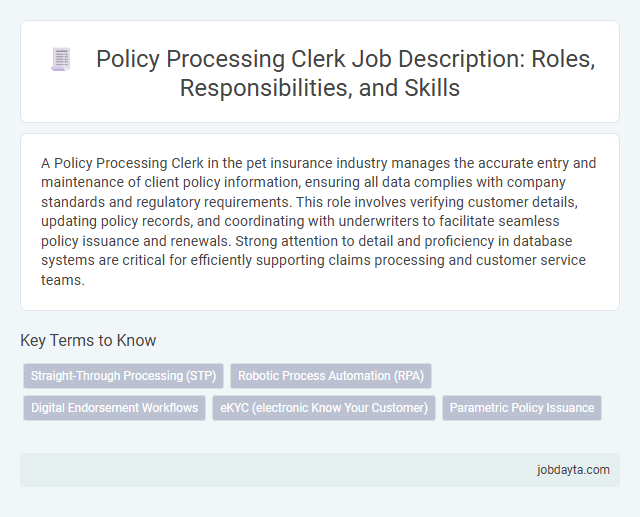 Policy Processing Clerk Job Description: Roles, Responsibilities, and Skills

A Policy Processing Clerk in the pet insurance industry manages the accurate entry and maintenance of client policy information, ensuring all data complies with company standards and regulatory requirements. This role involves verifying customer details, updating policy records, and coordinating with underwriters to facilitate seamless policy issuance and renewals. Strong attention to detail and proficiency in database systems are critical for efficiently supporting claims processing and customer service teams.

Key Terms to Know

Straight-Through Processing (STP)

Robotic Process Automation (RPA)

Digital Endorsement Workflows

eKYC (electronic Know Your Customer)

Parametric Policy Issuance

jobdayta.com