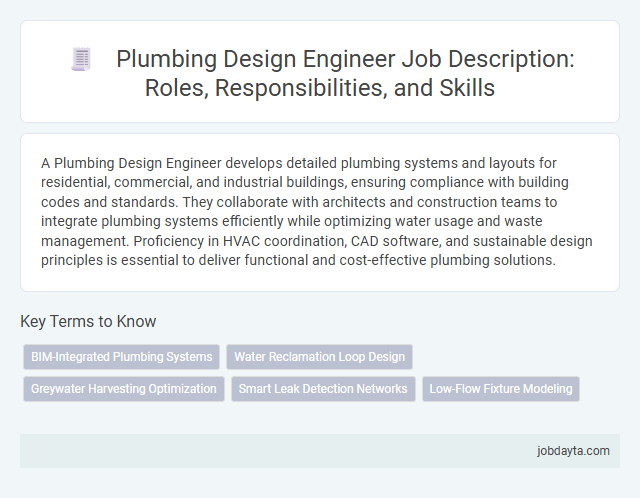 Plumbing Design Engineer Job Description: Roles, Responsibilities, and Skills

A Plumbing Design Engineer develops detailed plumbing systems and layouts for residential, commercial, and industrial buildings, ensuring compliance with building codes and standards. They collaborate with architects and construction teams to integrate plumbing systems efficiently while optimizing water usage and waste management. Proficiency in HVAC coordination, CAD software, and sustainable design principles is essential to deliver functional and cost-effective plumbing solutions.

Key Terms to Know

BIM-Integrated Plumbing Systems

Water Reclamation Loop Design

Greywater Harvesting Optimization

Smart Leak Detection Networks

Low-Flow Fixture Modeling

jobdayta.com