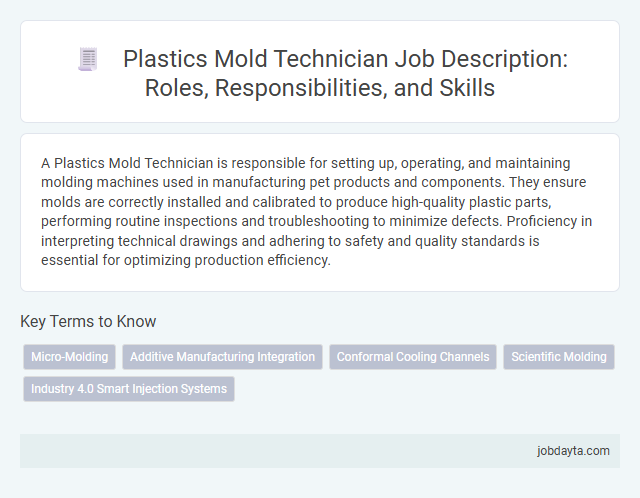 Plastics Mold Technician Job Description: Roles, Responsibilities, and Skills

A Plastics Mold Technician is responsible for setting up, operating, and maintaining molding machines used in manufacturing pet products and components. They ensure molds are correctly installed and calibrated to produce high-quality plastic parts, performing routine inspections and troubleshooting to minimize defects. Proficiency in interpreting technical drawings and adhering to safety and quality standards is essential for optimizing production efficiency.

Key Terms to Know

Micro-Molding

Additive Manufacturing Integration

Conformal Cooling Channels

Scientific Molding

Industry 4.0 Smart Injection Systems

jobdayta.com