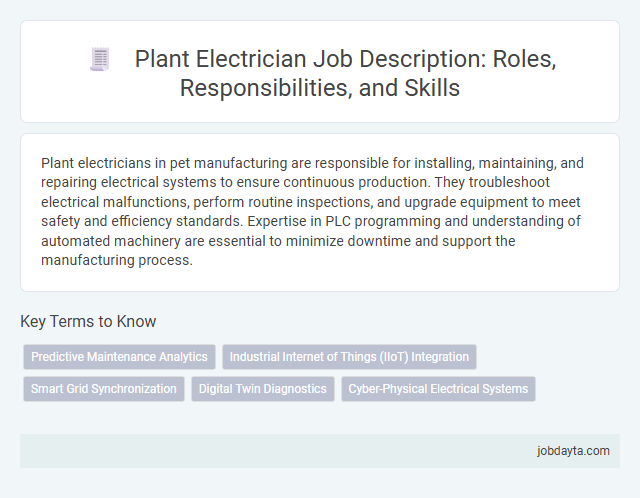 Plant Electrician Job Description: Roles, Responsibilities, and Skills

Plant electricians in pet manufacturing are responsible for installing, maintaining, and repairing electrical systems to ensure continuous production. They troubleshoot electrical malfunctions, perform routine inspections, and upgrade equipment to meet safety and efficiency standards. Expertise in PLC programming and understanding of automated machinery are essential to minimize downtime and support the manufacturing process.

Key Terms to Know

Predictive Maintenance Analytics

Industrial Internet of Things (IIoT) Integration

Smart Grid Synchronization

Digital Twin Diagnostics

Cyber-Physical Electrical Systems

jobdayta.com