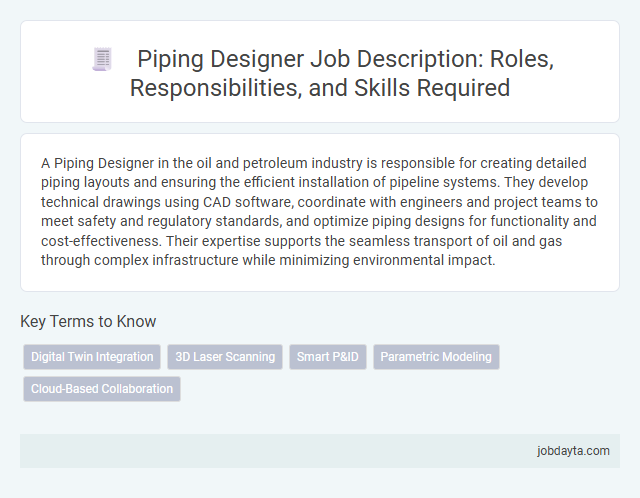 Piping Designer Job Description: Roles, Responsibilities, and Skills Required

A Piping Designer in the oil and petroleum industry is responsible for creating detailed piping layouts and ensuring the efficient installation of pipeline systems. They develop technical drawings using CAD software, coordinate with engineers and project teams to meet safety and regulatory standards, and optimize piping designs for functionality and cost-effectiveness. Their expertise supports the seamless transport of oil and gas through complex infrastructure while minimizing environmental impact.

Key Terms to Know

Digital Twin Integration

3D Laser Scanning

Smart P&ID

Parametric Modeling

Cloud-Based Collaboration

jobdayta.com