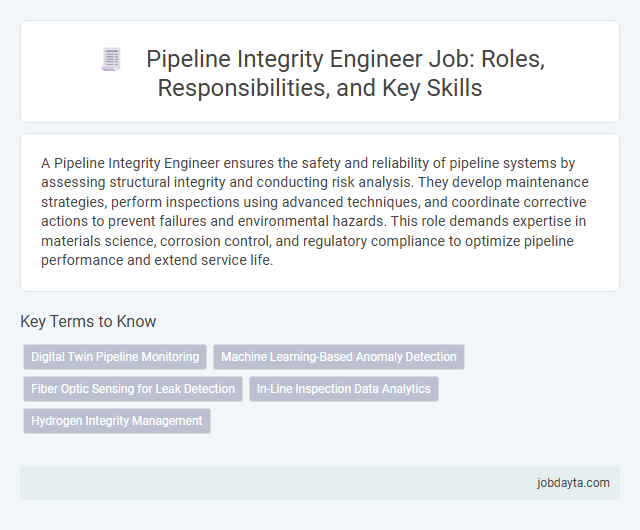 Pipeline Integrity Engineer Job: Roles, Responsibilities, and Key Skills

A Pipeline Integrity Engineer ensures the safety and reliability of pipeline systems by assessing structural integrity and conducting risk analysis. They develop maintenance strategies, perform inspections using advanced techniques, and coordinate corrective actions to prevent failures and environmental hazards. This role demands expertise in materials science, corrosion control, and regulatory compliance to optimize pipeline performance and extend service life.

Key Terms to Know

Digital Twin Pipeline Monitoring

Machine Learning-Based Anomaly Detection

Fiber Optic Sensing for Leak Detection

In-Line Inspection Data Analytics

Hydrogen Integrity Management

jobdayta.com