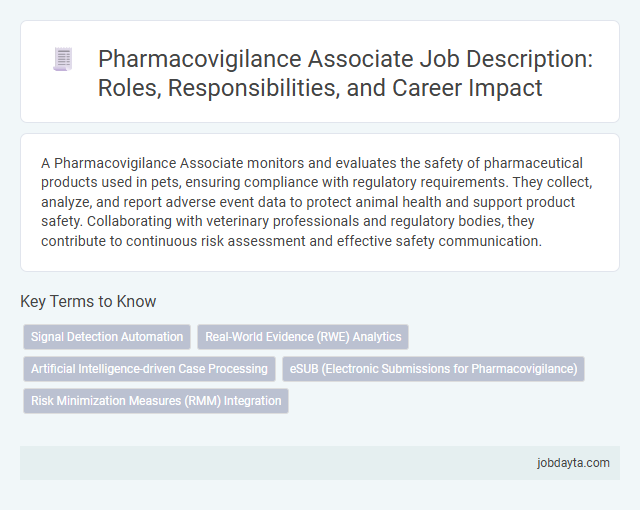 Pharmacovigilance Associate Job Description: Roles, Responsibilities, and Career Impact

A Pharmacovigilance Associate monitors and evaluates the safety of pharmaceutical products used in pets, ensuring compliance with regulatory requirements. They collect, analyze, and report adverse event data to protect animal health and support product safety. Collaborating with veterinary professionals and regulatory bodies, they contribute to continuous risk assessment and effective safety communication.

Key Terms to Know

Signal Detection Automation

Real-World Evidence (RWE) Analytics

Artificial Intelligence-driven Case Processing

eSUB (Electronic Submissions for Pharmacovigilance)

Risk Minimization Measures (RMM) Integration

jobdayta.com