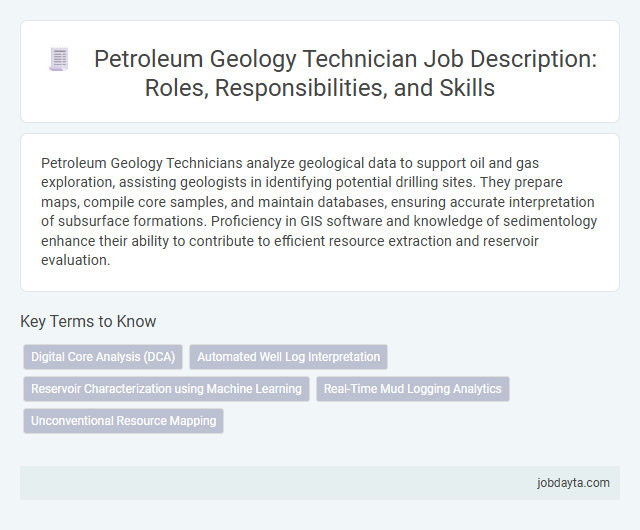 Petroleum Geology Technician Job Description: Roles, Responsibilities, and Skills

Petroleum Geology Technicians analyze geological data to support oil and gas exploration, assisting geologists in identifying potential drilling sites. They prepare maps, compile core samples, and maintain databases, ensuring accurate interpretation of subsurface formations. Proficiency in GIS software and knowledge of sedimentology enhance their ability to contribute to efficient resource extraction and reservoir evaluation.

Key Terms to Know

Digital Core Analysis (DCA)

Automated Well Log Interpretation

Reservoir Characterization using Machine Learning

Real-Time Mud Logging Analytics

Unconventional Resource Mapping

jobdayta.com