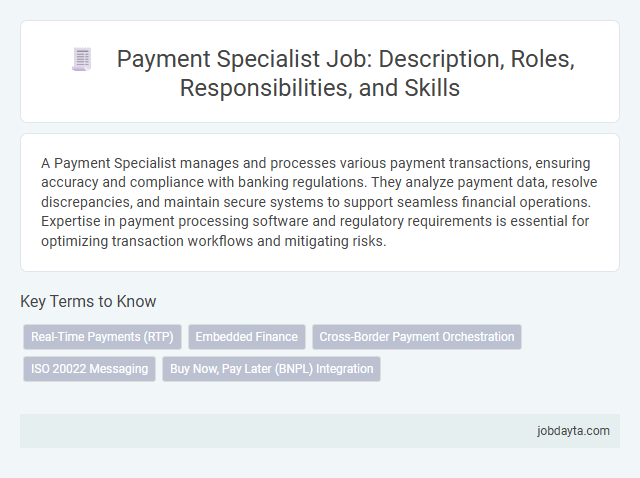 Payment Specialist Job: Description, Roles, Responsibilities, and Skills

A Payment Specialist manages and processes various payment transactions, ensuring accuracy and compliance with banking regulations. They analyze payment data, resolve discrepancies, and maintain secure systems to support seamless financial operations. Expertise in payment processing software and regulatory requirements is essential for optimizing transaction workflows and mitigating risks.

Key Terms to Know

Real-Time Payments (RTP)
Embedded Finance
Cross-Border Payment Orchestration
ISO 20022 Messaging
Buy Now, Pay Later (BNPL) Integration

jobdayta.com