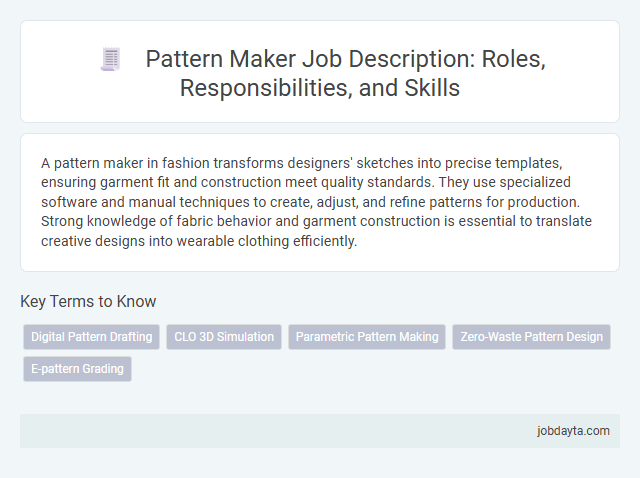 Pattern Maker Job Description: Roles, Responsibilities, and Skills

A pattern maker in fashion transforms designers' sketches into precise templates, ensuring garment fit and construction meet quality standards. They use specialized software and manual techniques to create, adjust, and refine patterns for production. Strong knowledge of fabric behavior and garment construction is essential to translate creative designs into wearable clothing efficiently.

Key Terms to Know

Digital Pattern Drafting
CLO 3D Simulation
Parametric Pattern Making
Zero-Waste Pattern Design
E-pattern Grading

jobdayta.com