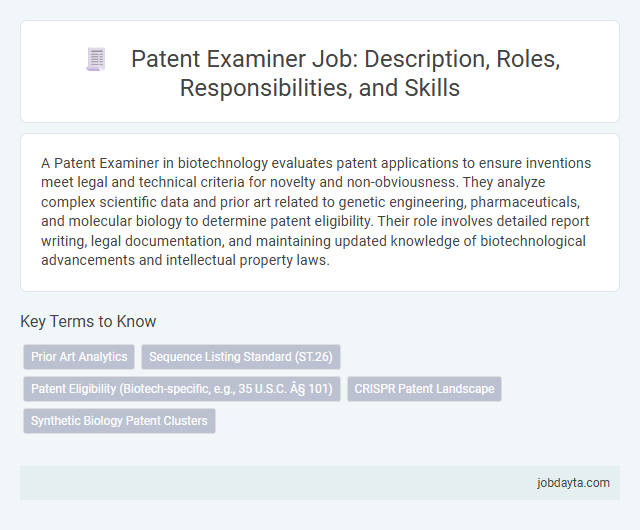 Patent Examiner Job: Description, Roles, Responsibilities, and Skills

A Patent Examiner in biotechnology evaluates patent applications to ensure inventions meet legal and technical criteria for novelty and non-obviousness. They analyze complex scientific data and prior art related to genetic engineering, pharmaceuticals, and molecular biology to determine patent eligibility. Their role involves detailed report writing, legal documentation, and maintaining updated knowledge of biotechnological advancements and intellectual property laws.

Key Terms to Know

Prior Art Analytics

Sequence Listing Standard (ST.26)

Patent Eligibility (Biotech-specific, e.g., 35 U.S.C. Â§ 101)

CRISPR Patent Landscape

Synthetic Biology Patent Clusters

jobdayta.com