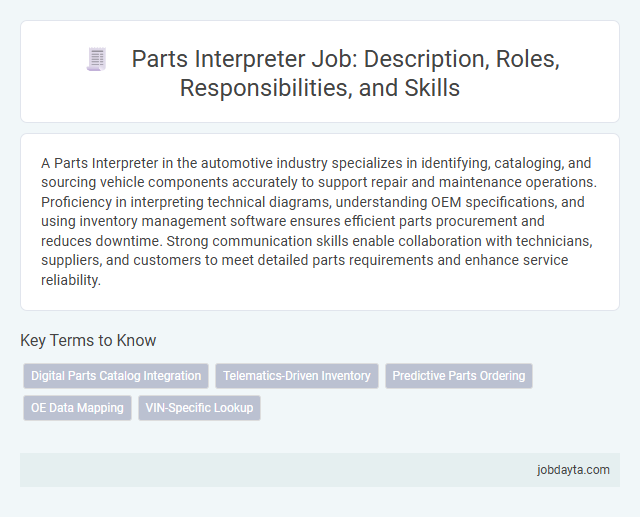 Parts Interpreter Job: Description, Roles, Responsibilities, and Skills

A Parts Interpreter in the automotive industry specializes in identifying, cataloging, and sourcing vehicle components accurately to support repair and maintenance operations. Proficiency in interpreting technical diagrams, understanding OEM specifications, and using inventory management software ensures efficient parts procurement and reduces downtime. Strong communication skills enable collaboration with technicians, suppliers, and customers to meet detailed parts requirements and enhance service reliability.

Key Terms to Know

Digital Parts Catalog Integration

Telematics-Driven Inventory

Predictive Parts Ordering

OE Data Mapping

VIN-Specific Lookup

jobdayta.com