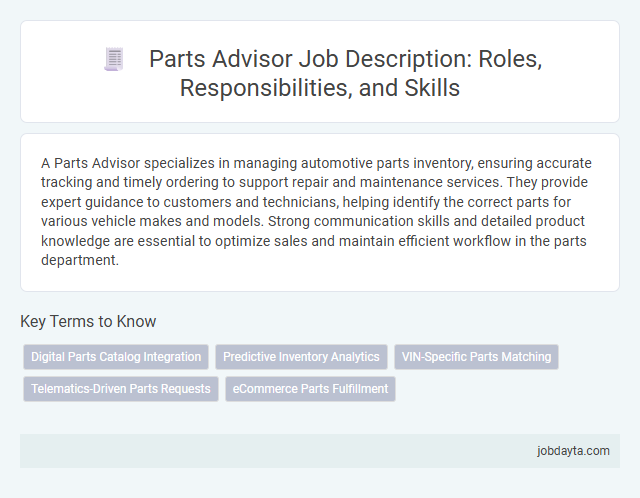 Parts Advisor Job Description: Roles, Responsibilities, and Skills

A Parts Advisor specializes in managing automotive parts inventory, ensuring accurate tracking and timely ordering to support repair and maintenance services. They provide expert guidance to customers and technicians, helping identify the correct parts for various vehicle makes and models. Strong communication skills and detailed product knowledge are essential to optimize sales and maintain efficient workflow in the parts department.

Key Terms to Know

Digital Parts Catalog Integration
Predictive Inventory Analytics
VIN-Specific Parts Matching
Telematics-Driven Parts Requests
eCommerce Parts Fulfillment

jobdayta.com