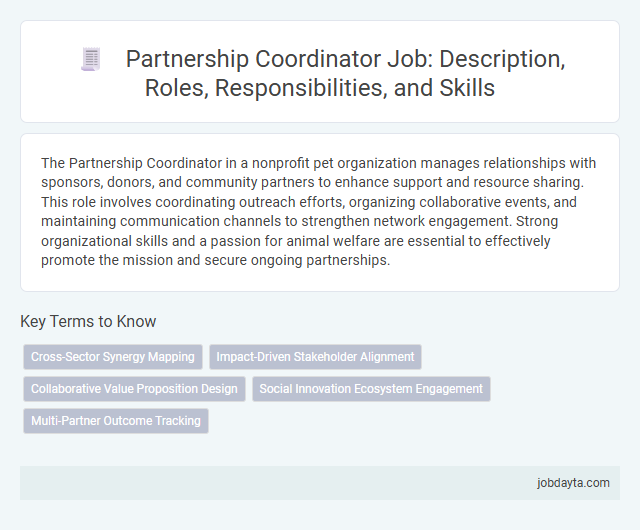 Partnership Coordinator Job: Description, Roles, Responsibilities, and Skills

The Partnership Coordinator in a nonprofit pet organization manages relationships with sponsors, donors, and community partners to enhance support and resource sharing. This role involves coordinating outreach efforts, organizing collaborative events, and maintaining communication channels to strengthen network engagement. Strong organizational skills and a passion for animal welfare are essential to effectively promote the mission and secure ongoing partnerships.

Key Terms to Know

Cross-Sector Synergy Mapping

Impact-Driven Stakeholder Alignment

Collaborative Value Proposition Design

Social Innovation Ecosystem Engagement

Multi-Partner Outcome Tracking

jobdayta.com