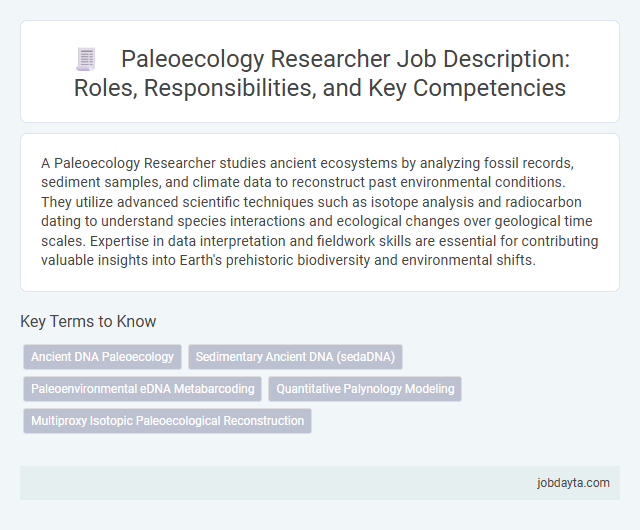 Paleoecology Researcher Job Description: Roles, Responsibilities, and Key Competencies

A Paleoecology Researcher studies ancient ecosystems by analyzing fossil records, sediment samples, and climate data to reconstruct past environmental conditions. They utilize advanced scientific techniques such as isotope analysis and radiocarbon dating to understand species interactions and ecological changes over geological time scales. Expertise in data interpretation and fieldwork skills are essential for contributing valuable insights into Earth's prehistoric biodiversity and environmental shifts.

Key Terms to Know

Ancient DNA Paleoecology

Sedimentary Ancient DNA (sedaDNA)

Paleoenvironmental eDNA Metabarcoding

Quantitative Palynology Modeling

Multiproxy Isotopic Paleoecological Reconstruction

jobdayta.com