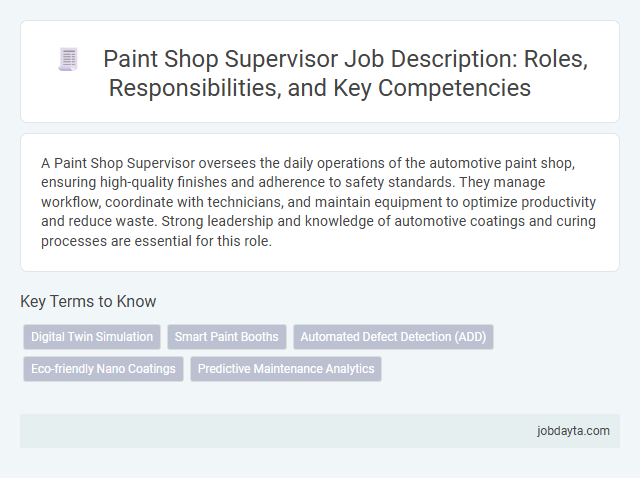 Paint Shop Supervisor Job Description: Roles, Responsibilities, and Key Competencies

A Paint Shop Supervisor oversees the daily operations of the automotive paint shop, ensuring high-quality finishes and adherence to safety standards. They manage workflow, coordinate with technicians, and maintain equipment to optimize productivity and reduce waste. Strong leadership and knowledge of automotive coatings and curing processes are essential for this role.

Key Terms to Know

Digital Twin Simulation

Smart Paint Booths

Automated Defect Detection (ADD)

Eco-friendly Nano Coatings

Predictive Maintenance Analytics

jobdayta.com