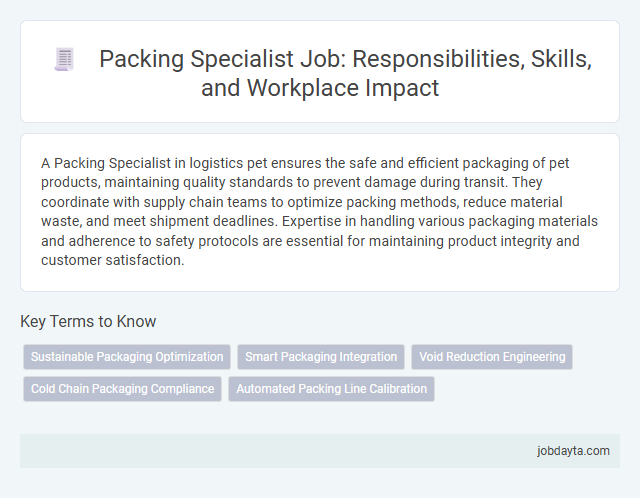 Packing Specialist Job: Responsibilities, Skills, and Workplace Impact

A Packing Specialist in logistics pet ensures the safe and efficient packaging of pet products, maintaining quality standards to prevent damage during transit. They coordinate with supply chain teams to optimize packing methods, reduce material waste, and meet shipment deadlines. Expertise in handling various packaging materials and adherence to safety protocols are essential for maintaining product integrity and customer satisfaction.

Key Terms to Know

Sustainable Packaging Optimization

Smart Packaging Integration

Void Reduction Engineering

Cold Chain Packaging Compliance

Automated Packing Line Calibration

jobdayta.com