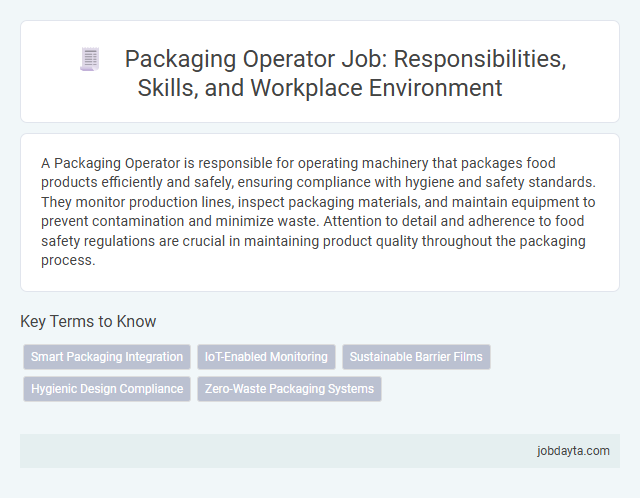 Packaging Operator Job: Responsibilities, Skills, and Workplace Environment

A Packaging Operator is responsible for operating machinery that packages food products efficiently and safely, ensuring compliance with hygiene and safety standards. They monitor production lines, inspect packaging materials, and maintain equipment to prevent contamination and minimize waste. Attention to detail and adherence to food safety regulations are crucial in maintaining product quality throughout the packaging process.

Key Terms to Know

Smart Packaging Integration
IoT-Enabled Monitoring
Sustainable Barrier Films
Hygienic Design Compliance
Zero-Waste Packaging Systems

jobdayta.com