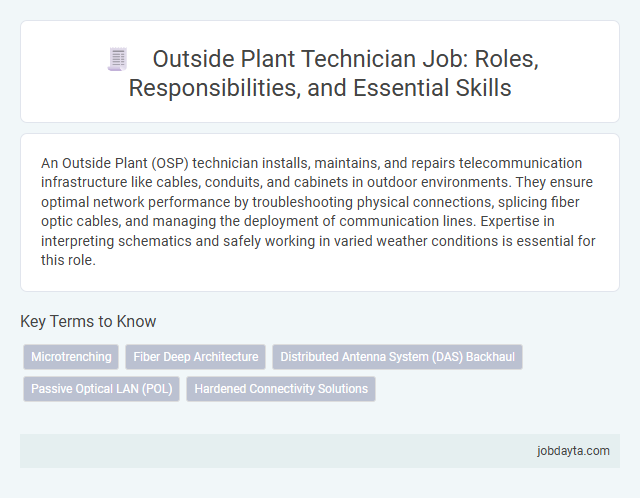 Outside Plant Technician Job: Roles, Responsibilities, and Essential Skills

An Outside Plant (OSP) technician installs, maintains, and repairs telecommunication infrastructure like cables, conduits, and cabinets in outdoor environments. They ensure optimal network performance by troubleshooting physical connections, splicing fiber optic cables, and managing the deployment of communication lines. Expertise in interpreting schematics and safely working in varied weather conditions is essential for this role.

Key Terms to Know

Microtrenching

Fiber Deep Architecture

Distributed Antenna System (DAS) Backhaul

Passive Optical LAN (POL)

Hardened Connectivity Solutions

jobdayta.com