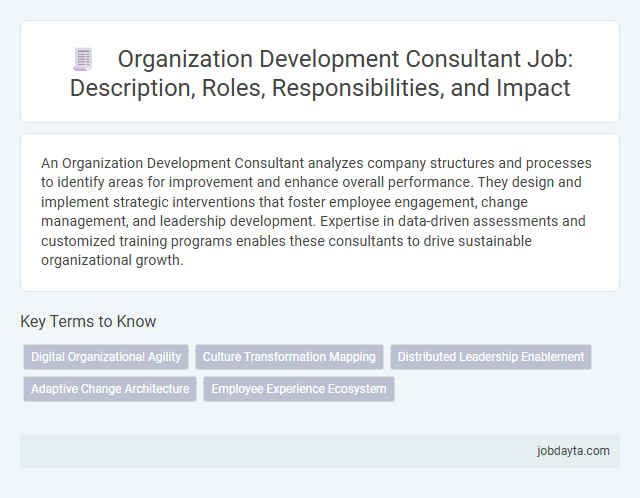 Organization Development Consultant Job: Description, Roles, Responsibilities, and Impact

An Organization Development Consultant analyzes company structures and processes to identify areas for improvement and enhance overall performance. They design and implement strategic interventions that foster employee engagement, change management, and leadership development. Expertise in data-driven assessments and customized training programs enables these consultants to drive sustainable organizational growth.

Key Terms to Know

Digital Organizational Agility
Culture Transformation Mapping
Distributed Leadership Enablement
Adaptive Change Architecture
Employee Experience Ecosystem

jobdayta.com