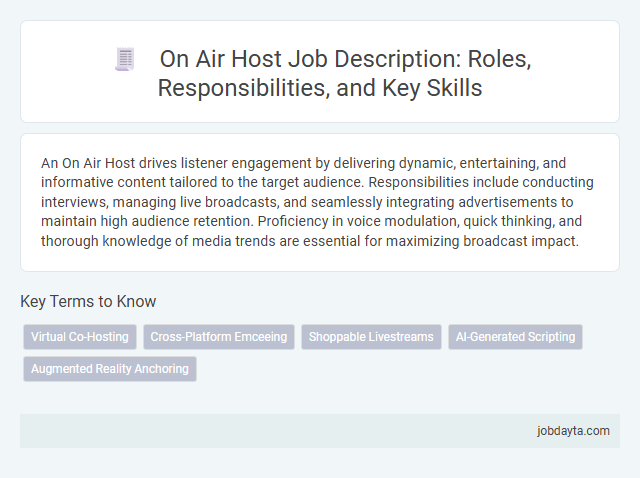 On Air Host Job Description: Roles, Responsibilities, and Key Skills

An On Air Host drives listener engagement by delivering dynamic, entertaining, and informative content tailored to the target audience. Responsibilities include conducting interviews, managing live broadcasts, and seamlessly integrating advertisements to maintain high audience retention. Proficiency in voice modulation, quick thinking, and thorough knowledge of media trends are essential for maximizing broadcast impact.

Key Terms to Know

Virtual Co-Hosting

Cross-Platform Emceeing

Shoppable Livestreams

AI-Generated Scripting

Augmented Reality Anchoring

jobdayta.com