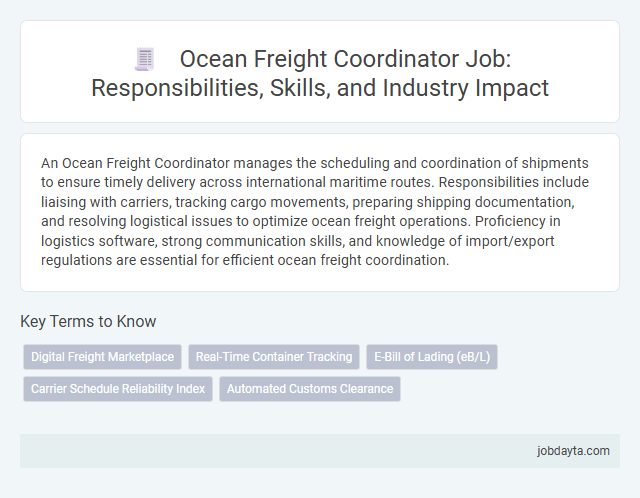 Ocean Freight Coordinator Job: Responsibilities, Skills, and Industry Impact

An Ocean Freight Coordinator manages the scheduling and coordination of shipments to ensure timely delivery across international maritime routes. Responsibilities include liaising with carriers, tracking cargo movements, preparing shipping documentation, and resolving logistical issues to optimize ocean freight operations. Proficiency in logistics software, strong communication skills, and knowledge of import/export regulations are essential for efficient ocean freight coordination.

Key Terms to Know

Digital Freight Marketplace
Real-Time Container Tracking
E-Bill of Lading (eB/L)
Carrier Schedule Reliability Index
Automated Customs Clearance

jobdayta.com