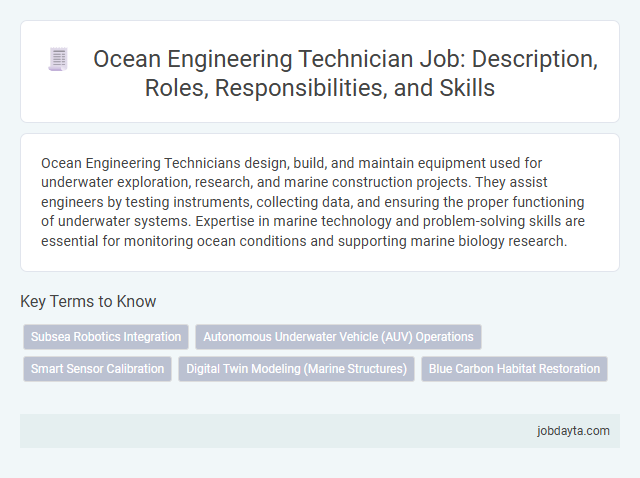 Ocean Engineering Technician Job: Description, Roles, Responsibilities, and Skills

Ocean Engineering Technicians design, build, and maintain equipment used for underwater exploration, research, and marine construction projects. They assist engineers by testing instruments, collecting data, and ensuring the proper functioning of underwater systems. Expertise in marine technology and problem-solving skills are essential for monitoring ocean conditions and supporting marine biology research.

Key Terms to Know

Subsea Robotics Integration

Autonomous Underwater Vehicle (AUV) Operations

Smart Sensor Calibration

Digital Twin Modeling (Marine Structures)

Blue Carbon Habitat Restoration

jobdayta.com