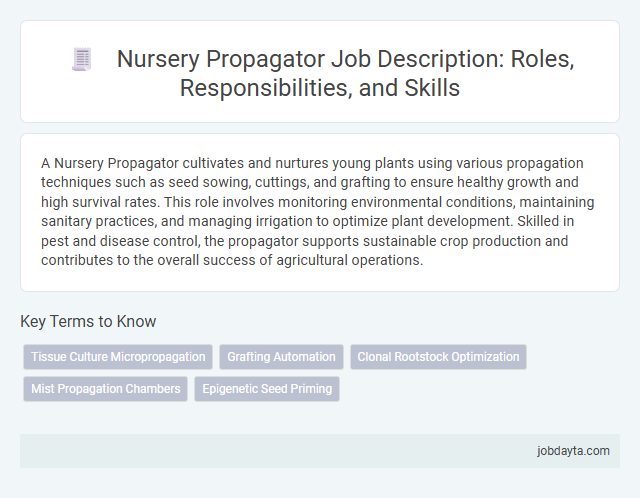 Nursery Propagator Job Description: Roles, Responsibilities, and Skills

A Nursery Propagator cultivates and nurtures young plants using various propagation techniques such as seed sowing, cuttings, and grafting to ensure healthy growth and high survival rates. This role involves monitoring environmental conditions, maintaining sanitary practices, and managing irrigation to optimize plant development. Skilled in pest and disease control, the propagator supports sustainable crop production and contributes to the overall success of agricultural operations.

Key Terms to Know

Tissue Culture Micropropagation
Grafting Automation
Clonal Rootstock Optimization
Mist Propagation Chambers
Epigenetic Seed Priming

jobdayta.com