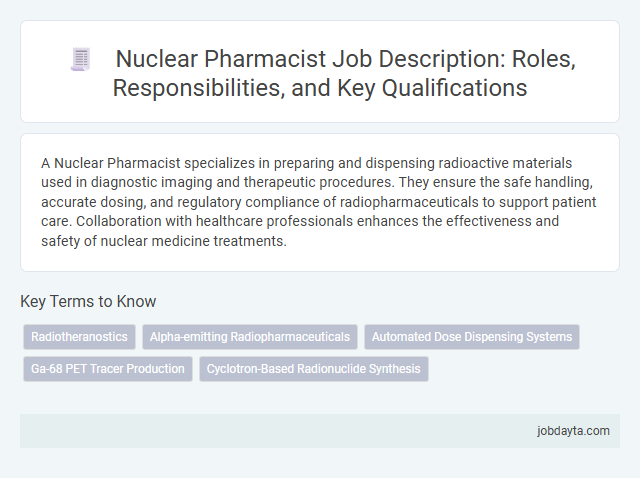 Nuclear Pharmacist Job Description: Roles, Responsibilities, and Key Qualifications

A Nuclear Pharmacist specializes in preparing and dispensing radioactive materials used in diagnostic imaging and therapeutic procedures. They ensure the safe handling, accurate dosing, and regulatory compliance of radiopharmaceuticals to support patient care. Collaboration with healthcare professionals enhances the effectiveness and safety of nuclear medicine treatments.

Key Terms to Know

Radiotheranostics

Alpha-emitting Radiopharmaceuticals

Automated Dose Dispensing Systems

Ga-68 PET Tracer Production

Cyclotron-Based Radionuclide Synthesis

jobdayta.com