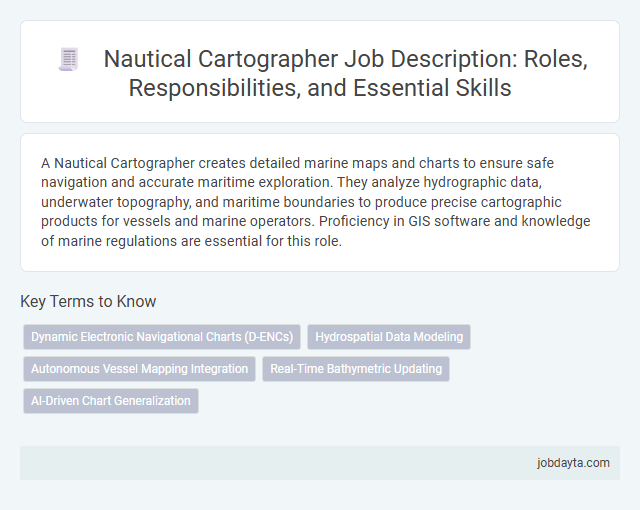 Nautical Cartographer Job Description: Roles, Responsibilities, and Essential Skills

A Nautical Cartographer creates detailed marine maps and charts to ensure safe navigation and accurate maritime exploration. They analyze hydrographic data, underwater topography, and maritime boundaries to produce precise cartographic products for vessels and marine operators. Proficiency in GIS software and knowledge of marine regulations are essential for this role.

Key Terms to Know

Dynamic Electronic Navigational Charts (D-ENCs)

Hydrospatial Data Modeling

Autonomous Vessel Mapping Integration

Real-Time Bathymetric Updating

AI-Driven Chart Generalization

jobdayta.com