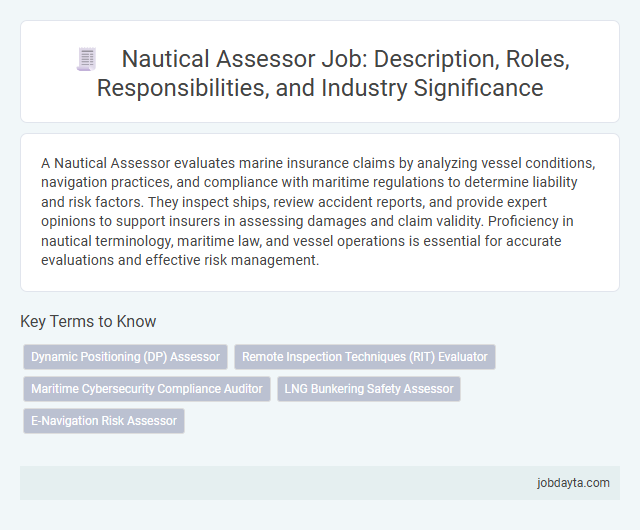 Nautical Assessor Job: Description, Roles, Responsibilities, and Industry Significance

A Nautical Assessor evaluates marine insurance claims by analyzing vessel conditions, navigation practices, and compliance with maritime regulations to determine liability and risk factors. They inspect ships, review accident reports, and provide expert opinions to support insurers in assessing damages and claim validity. Proficiency in nautical terminology, maritime law, and vessel operations is essential for accurate evaluations and effective risk management.

Key Terms to Know

Dynamic Positioning (DP) Assessor

Remote Inspection Techniques (RIT) Evaluator

Maritime Cybersecurity Compliance Auditor

LNG Bunkering Safety Assessor

E-Navigation Risk Assessor

jobdayta.com