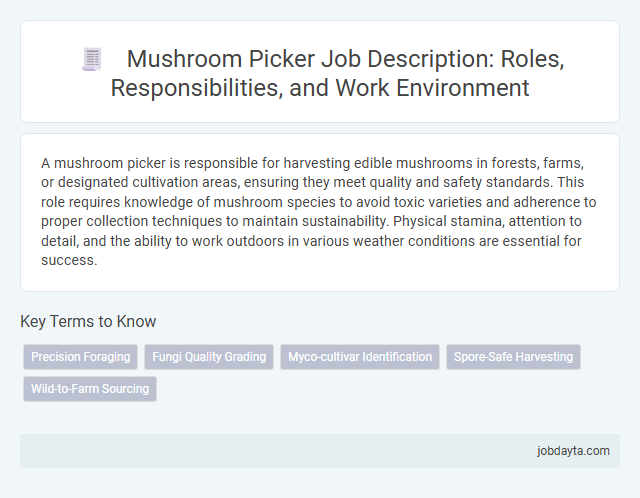 Mushroom Picker Job Description: Roles, Responsibilities, and Work Environment

A mushroom picker is responsible for harvesting edible mushrooms in forests, farms, or designated cultivation areas, ensuring they meet quality and safety standards. This role requires knowledge of mushroom species to avoid toxic varieties and adherence to proper collection techniques to maintain sustainability. Physical stamina, attention to detail, and the ability to work outdoors in various weather conditions are essential for success.

Key Terms to Know

Precision Foraging

Fungi Quality Grading

Myco-cultivar Identification

Spore-Safe Harvesting

Wild-to-Farm Sourcing

jobdayta.com